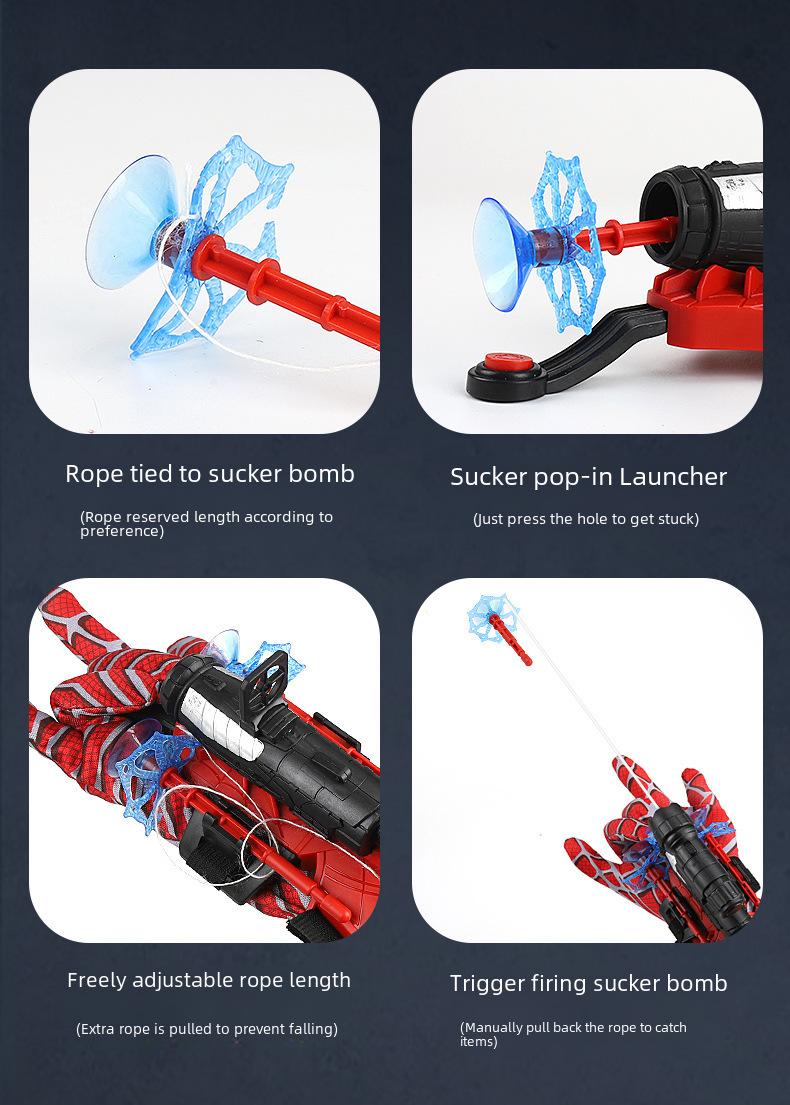 Rope tied to sucker bomb

(Rope reserved length according to preference)

Sucker pop-in Launcher

(Just press the hole to get stuck)

Freely adjustable rope length

(Extra rope is pulled to prevent falling)

Trigger firing sucker bomb

(Manually pull back the rope to catch items)