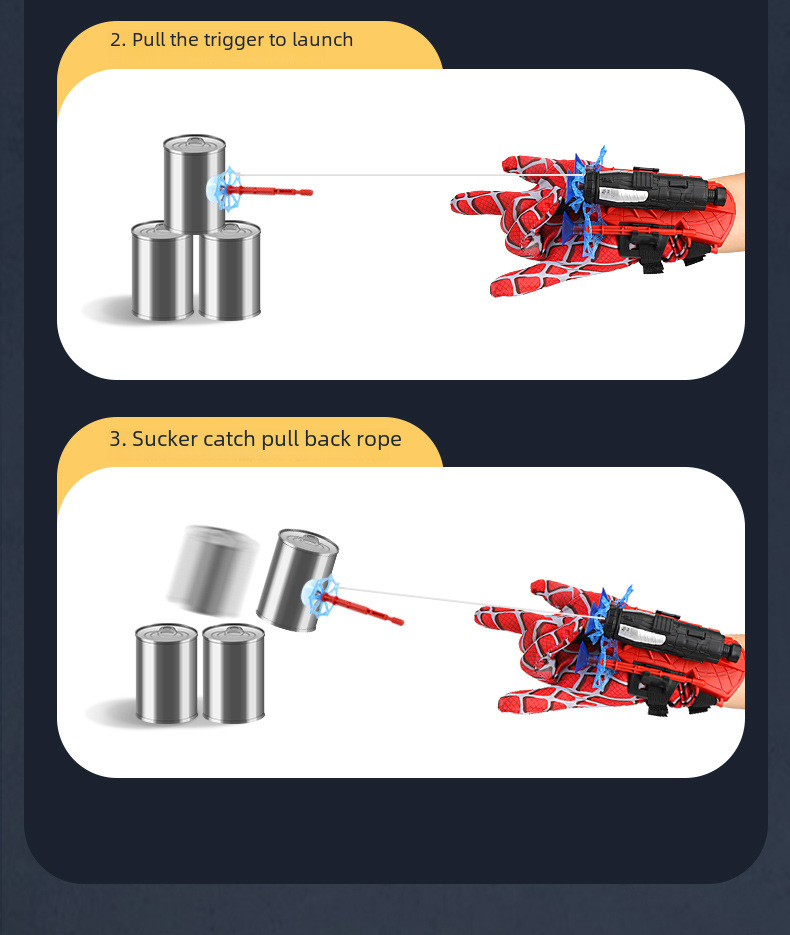 2. Pull the trigger to launch

3. Sucker catch pull back rope