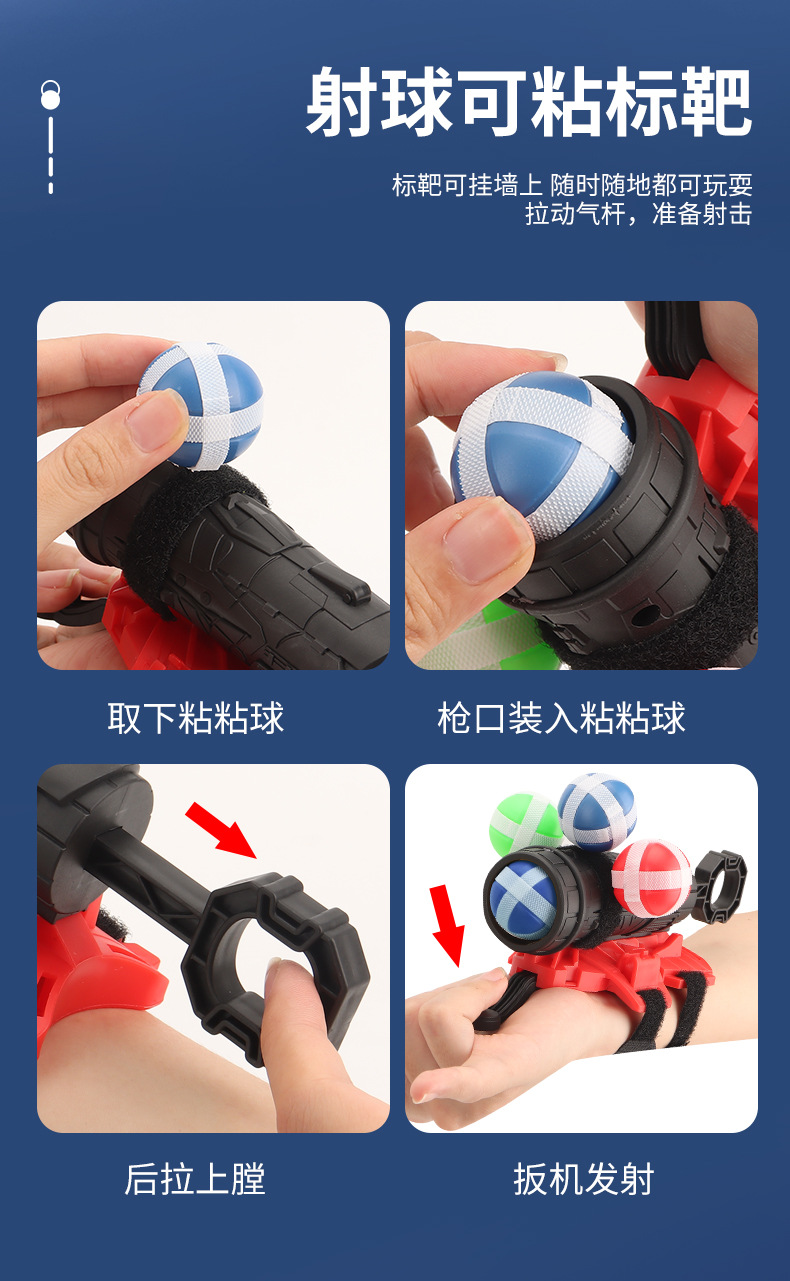 射球可粘标靶

标靶可挂墙上 随时随地都可玩耍
拉动气杆，准备射击

取下粘粘球

枪口装入粘粘球

后拉上膛

扳机发射