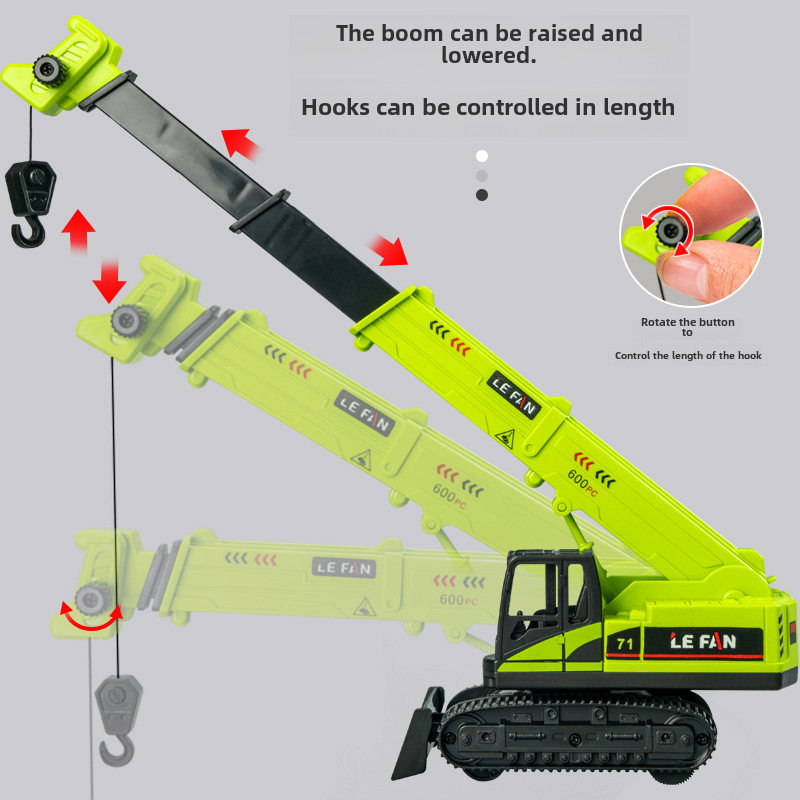 The boom can be raised and lowered.

Hooks can be controlled in length

Rotate the button to

Control the length of the hook

LE FAN

600PC

LE FAN

600PC

LE FAN

600PC

71

LE FAN