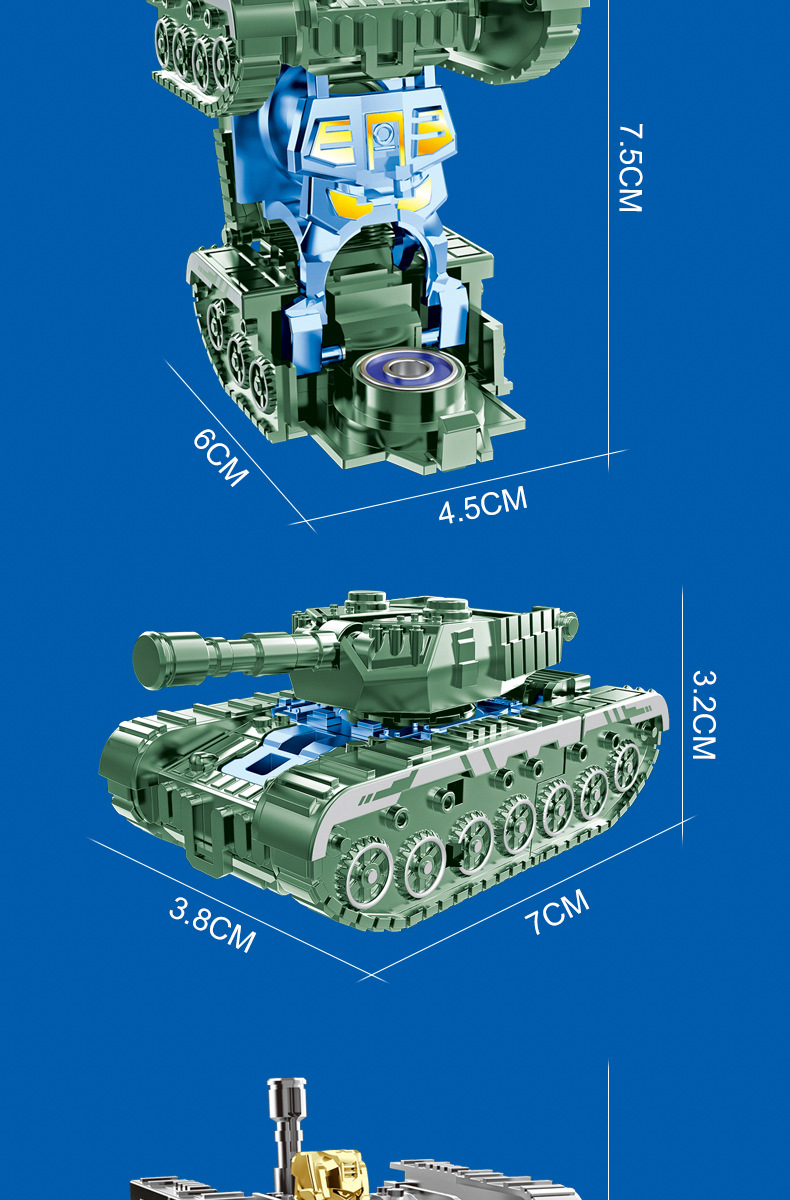 7.5CM

6CM

4.5CM

3.2CM

3.8CM

7CM