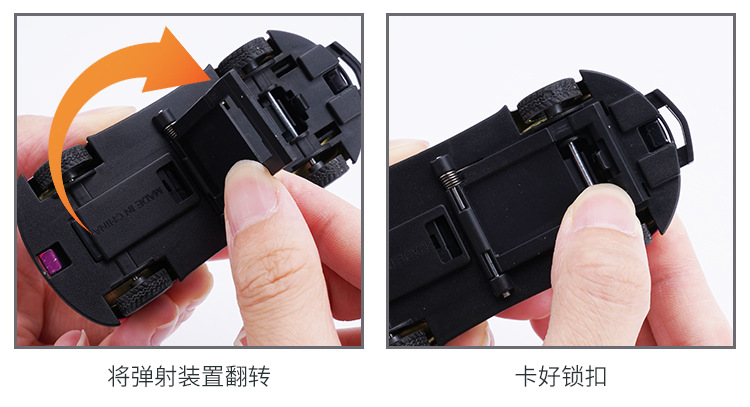 MADE IN CHINA

将弹射装置翻转

卡好锁扣