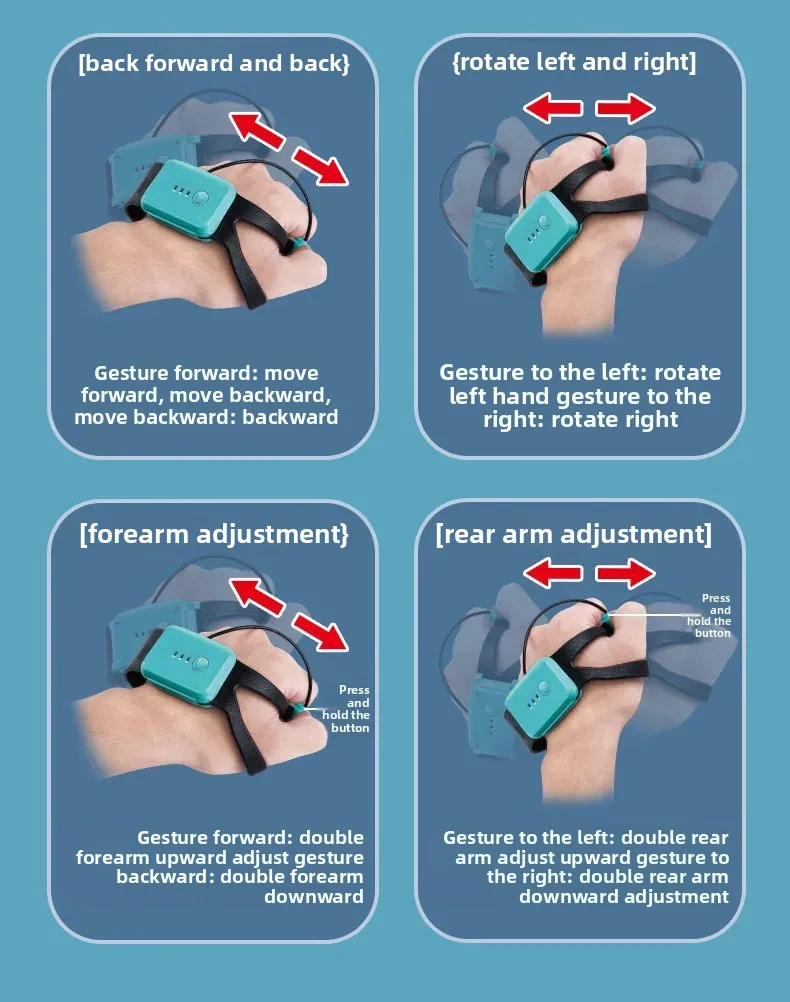 [back forward and back}

Gesture forward: move forward, move backward, move backward: backward

{rotate left and right]

Gesture to the left: rotate left hand gesture to the right: rotate right

[forearm adjustment}

Press and hold the button

Gesture forward: double forearm upward adjust gesture backward: double forearm downward

[rear arm adjustment]

Press and hold the button

Gesture to the left: double rear arm adjust upward gesture to the right: double rear arm downward adjustment