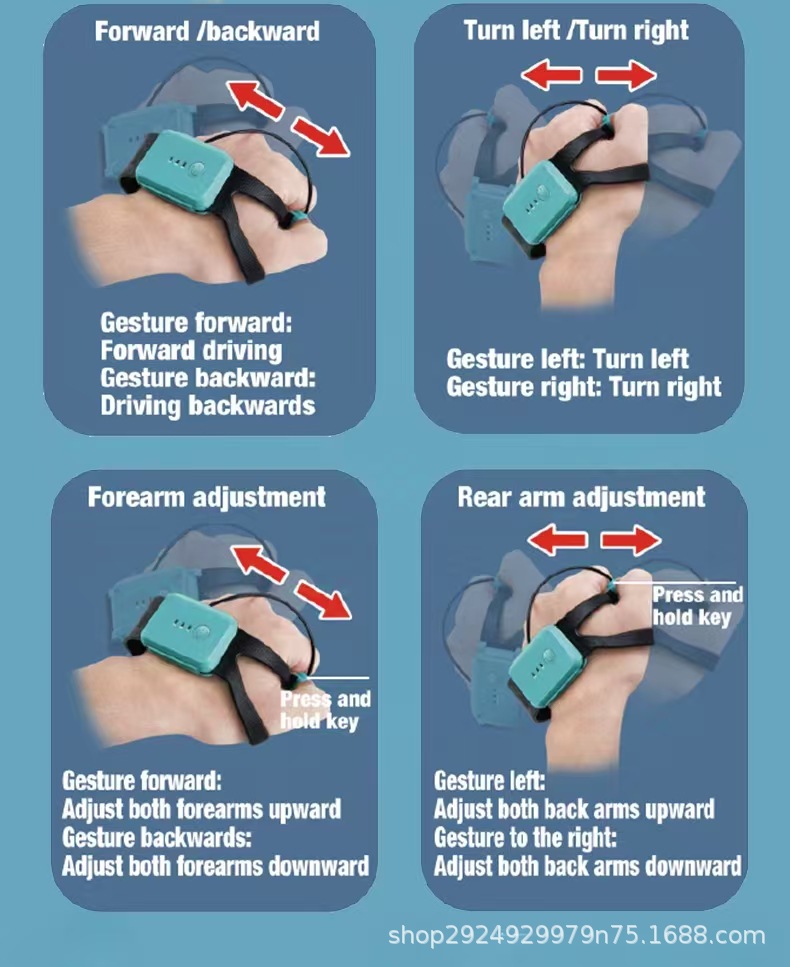 Forward /backward

Gesture forward: Forward driving Gesture backward: Driving backwards

Turn left /Turn right

Gesture left: Turn left Gesture right: Turn right

Forearm adjustment

Press and hold key

Gesture forward: Adjust both forearms upward Gesture backwards: Adjust both forearms downward

Rear arm adjustment

Press and hold key

Gesture left: Adjust both back arms upward Gesture to the right: Adjust both back arms downward

shop2924929979n75.1688.com