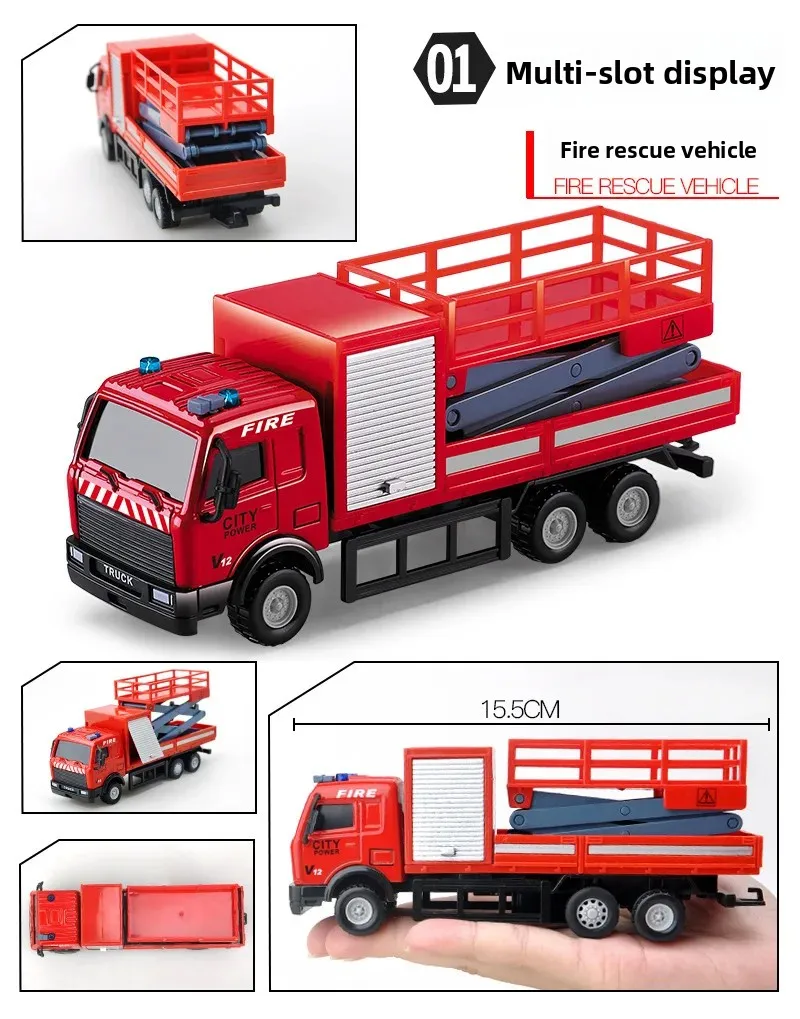 01 Multi-slot display

Fire rescue vehicle

FIRE RESCUE VEHICLE

FIRE

CITY POWER

V12

TRUCK

15.5CM

FIRE

CITY POWER

V12