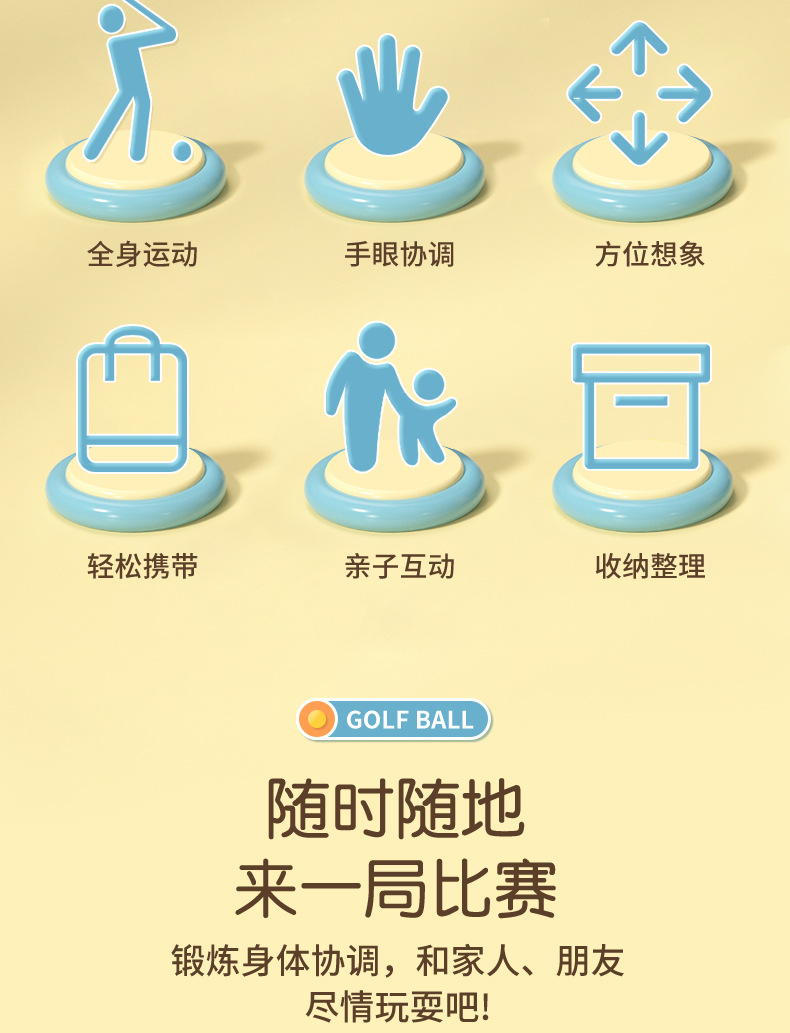 全身运动

手眼协调

方位想象

轻松携带

亲子互动

收纳整理

GOLF BALL

随时随地
来一局比赛

锻炼身体协调，和家人、朋友
尽情玩耍吧!