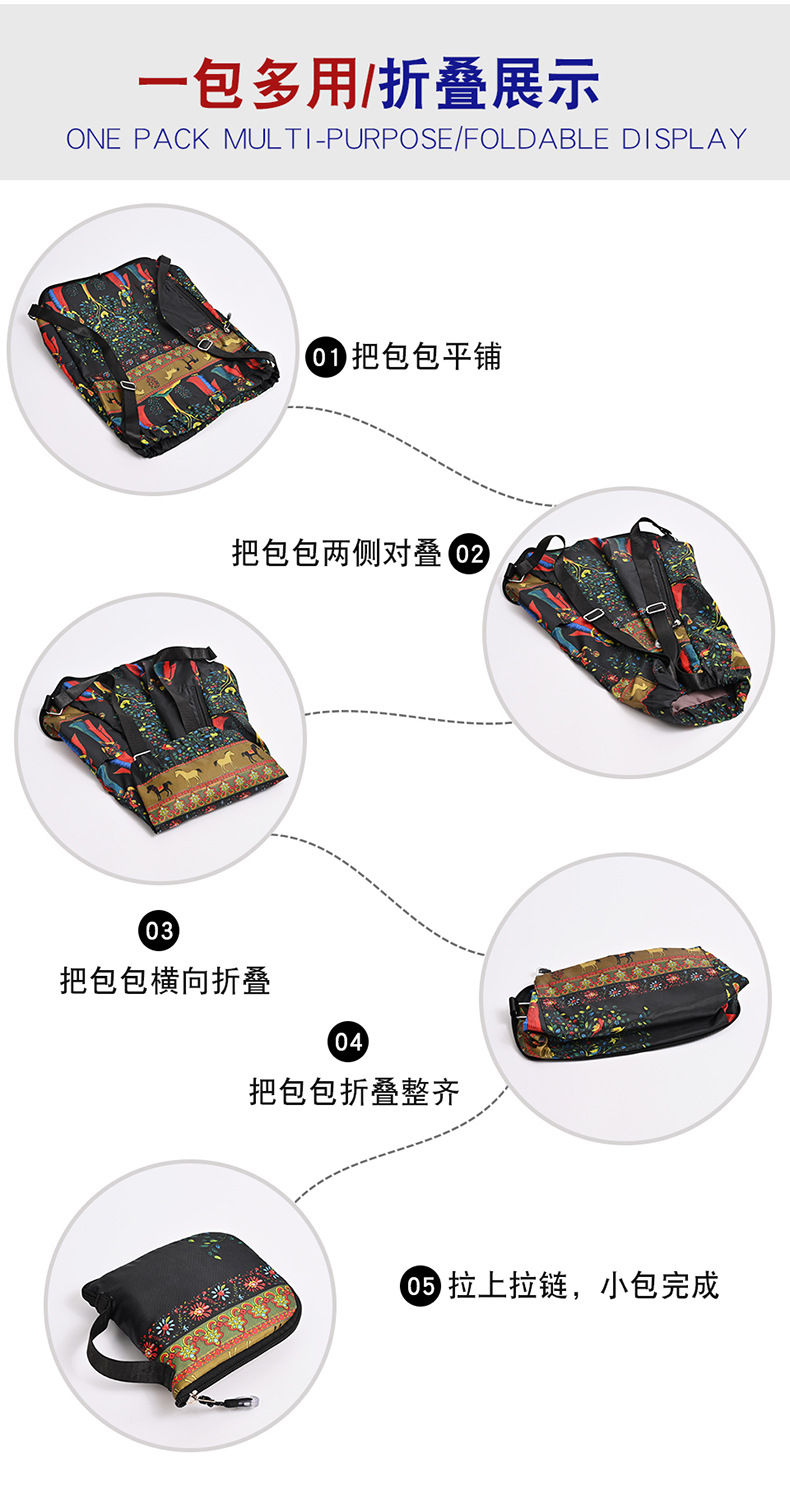 一包多用/折叠展示
ONE PACK MULTI-PURPOSE/FOLDABLE DISPLAY

01 把包包平铺

把包包两侧对叠 02

03
把包包横向折叠

04
把包包折叠整齐

05 拉上拉链，小包完成