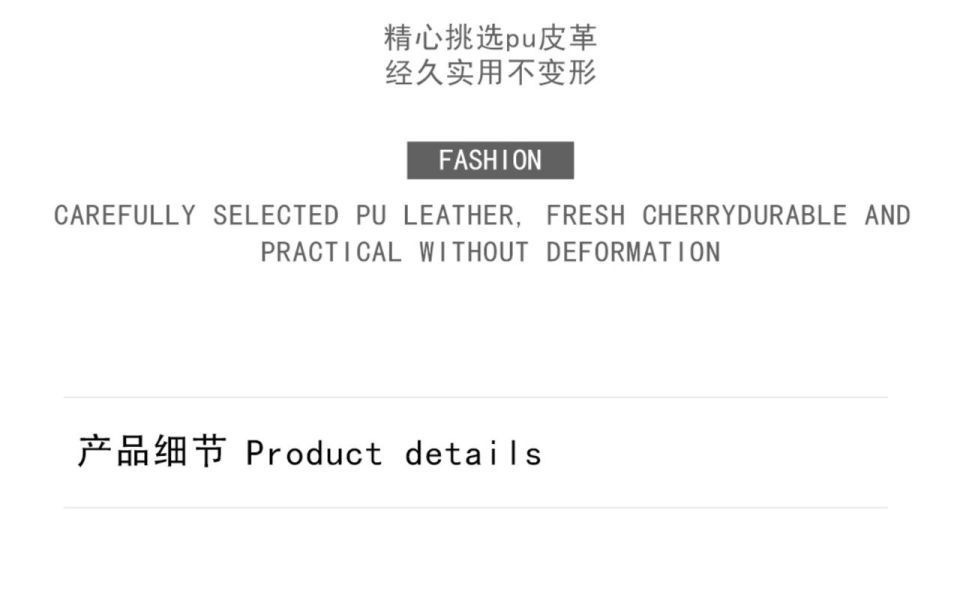 精心挑选pu皮革
经久实用不变形

FASHION

CAREFULLY SELECTED PU LEATHER, FRESH CHERRYDURABLE AND PRACTICAL WITHOUT DEFORMATION

产品细节 Product details