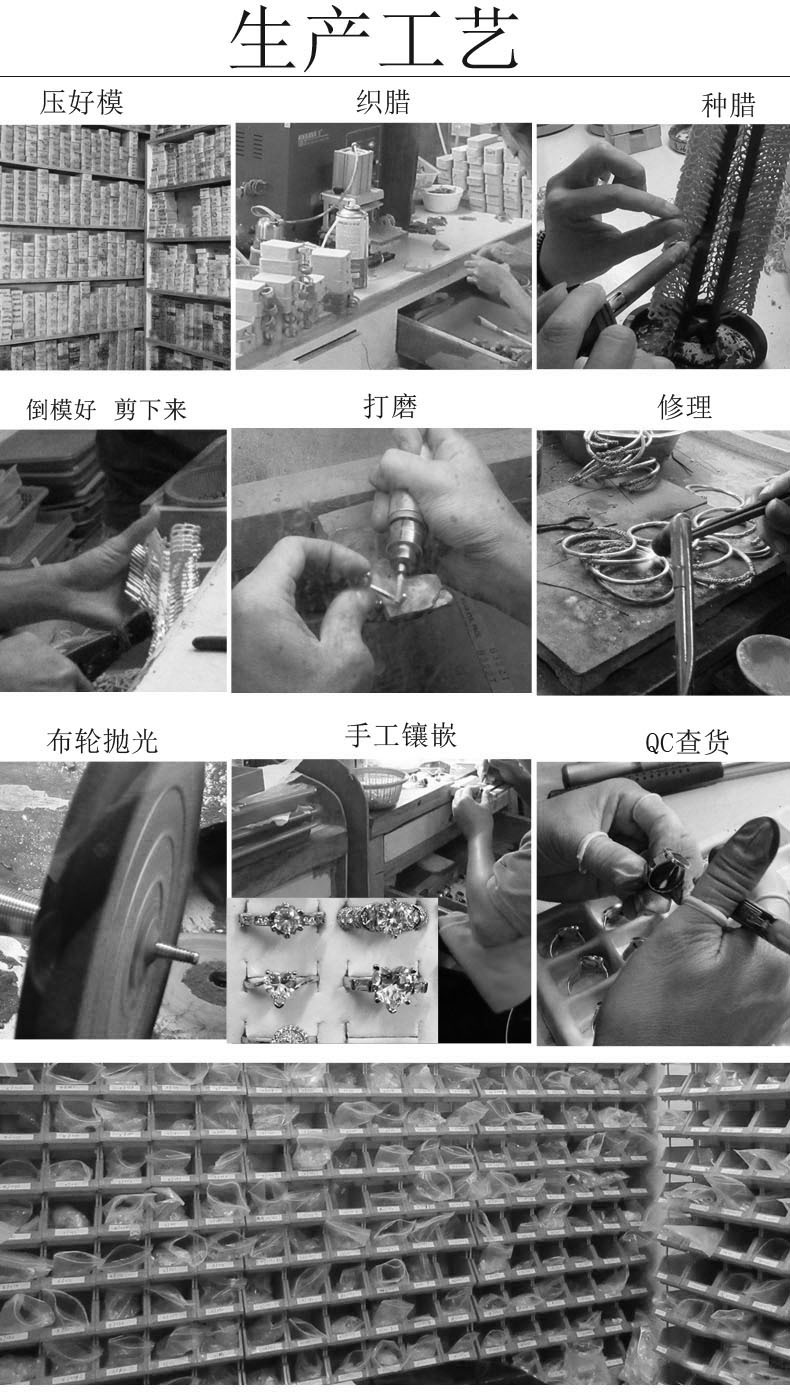 生产工艺

压好模

织腊

种腊

倒模好 剪下来

打磨

修理

布轮抛光

手工镶嵌

QC查货