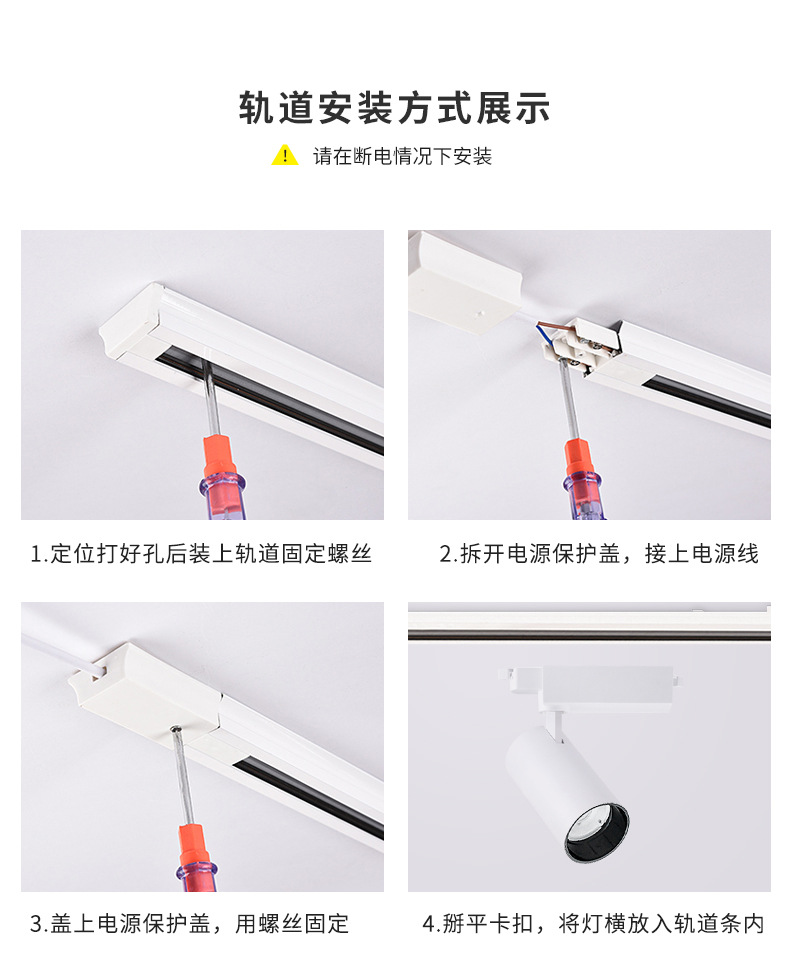 轨道安装方式展示

请在断电情况下安装

1.定位打好孔后装上轨道固定螺丝

2.拆开电源保护盖，接上电源线

3.盖上电源保护盖，用螺丝固定

4.掰平卡扣，将灯横放入轨道条内