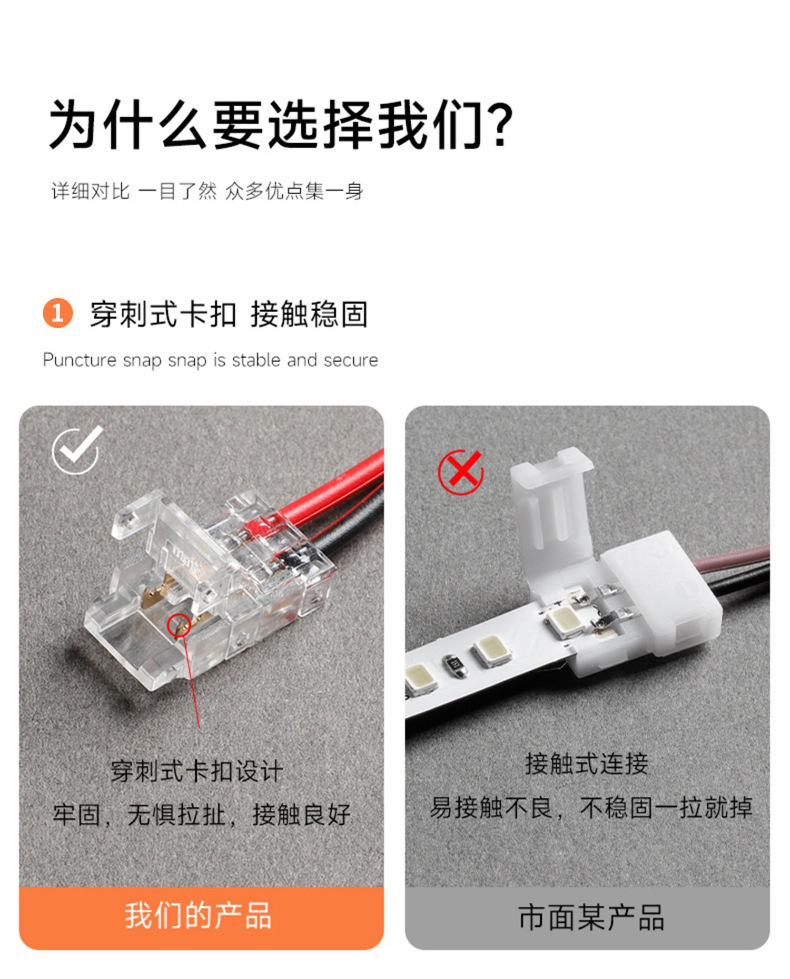 为什么要选择我们?

详细对比 一目了然 众多优点集一身

1 穿刺式卡扣 接触稳固

Puncture snap snap is stable and secure

穿刺式卡扣设计

牢固，无惧拉扯，接触良好

我们的产品

接触式连接

易接触不良，不稳固一拉就掉

市面某产品