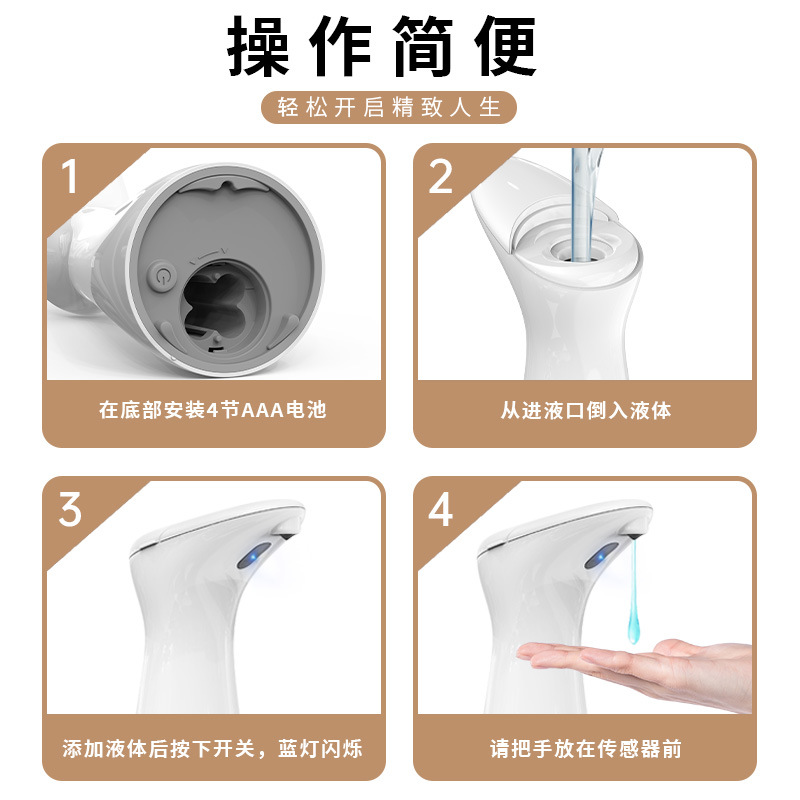 操作简便

轻松开启精致人生

1

在底部安装4节AAA电池

2

从进液口倒入液体

3

添加液体后按下开关，蓝灯闪烁

4

请把手放在传感器前