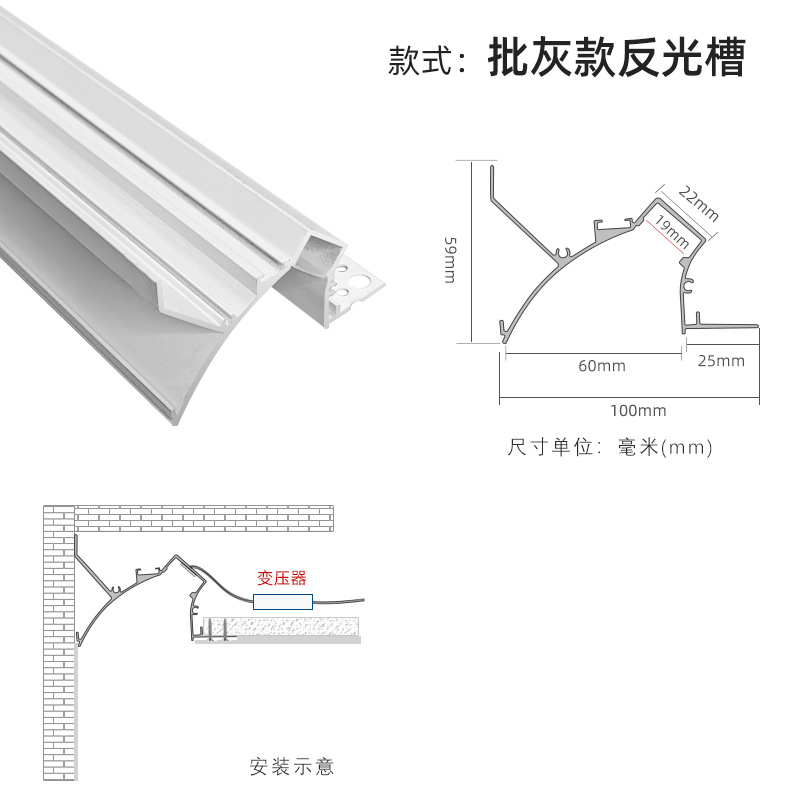 款式：批灰款反光槽

59mm

22mm

19mm

60mm

25mm

100mm

尺寸单位：毫米(mm)

变压器

安装示意