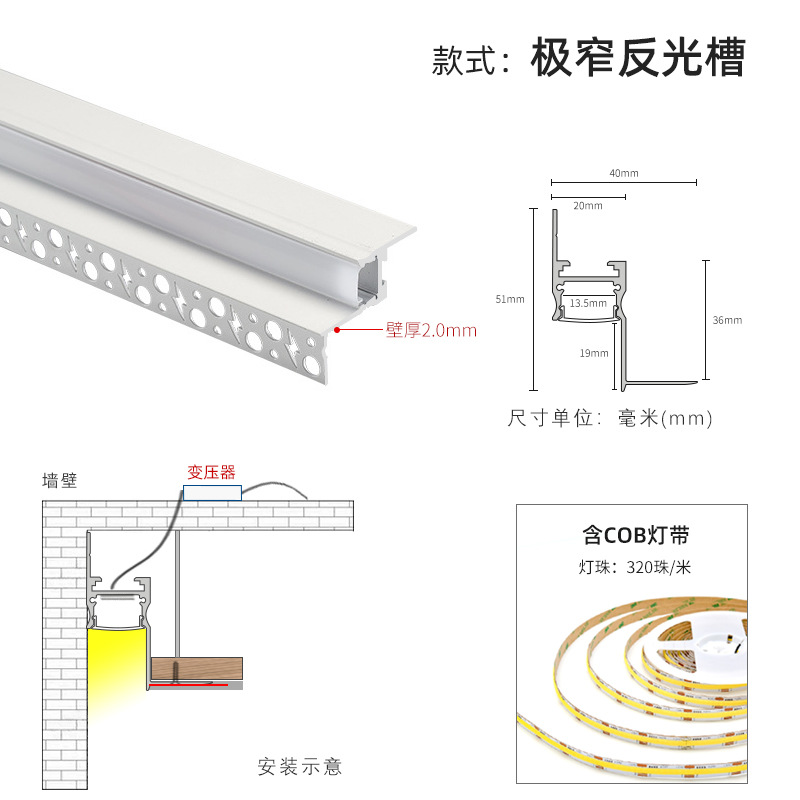 款式：极窄反光槽

壁厚2.0mm

40mm
20mm
51mm
13.5mm
36mm
19mm

尺寸单位：毫米(mm)

墙壁
变压器

安装示意

含COB灯带
灯珠：320珠/米